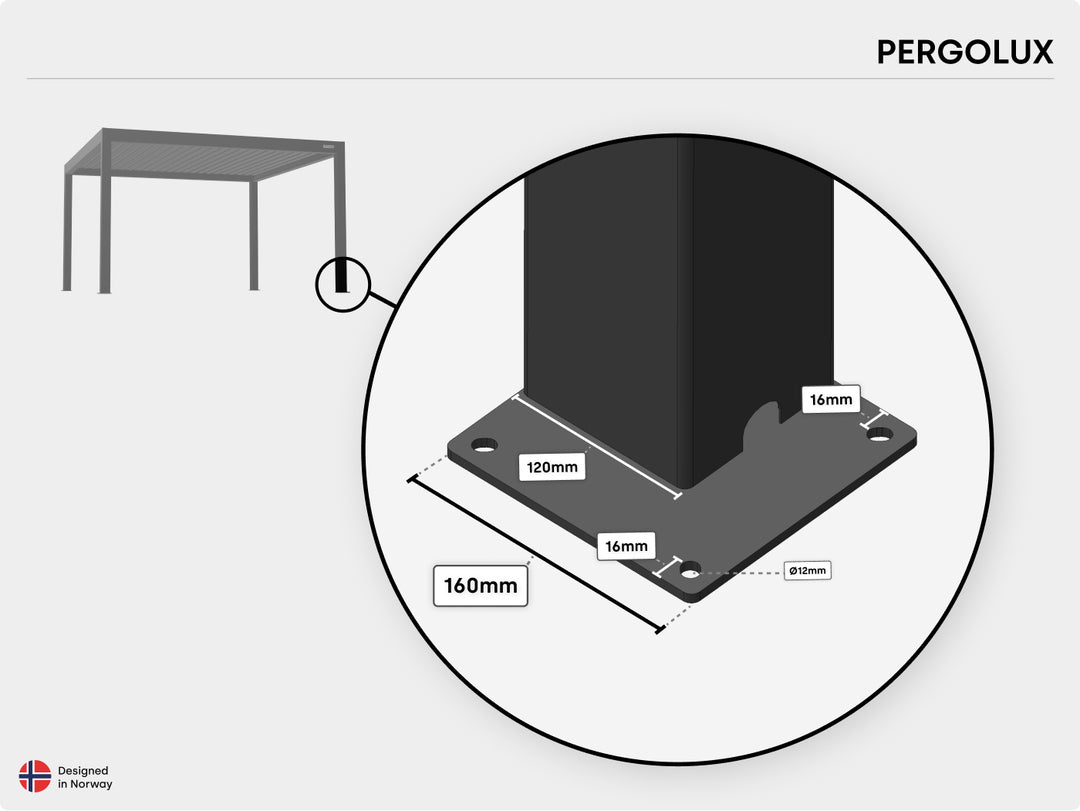 PERGOLUX

16mm

120mm

16mm

Ø12mm

160mm

Designed in Norway